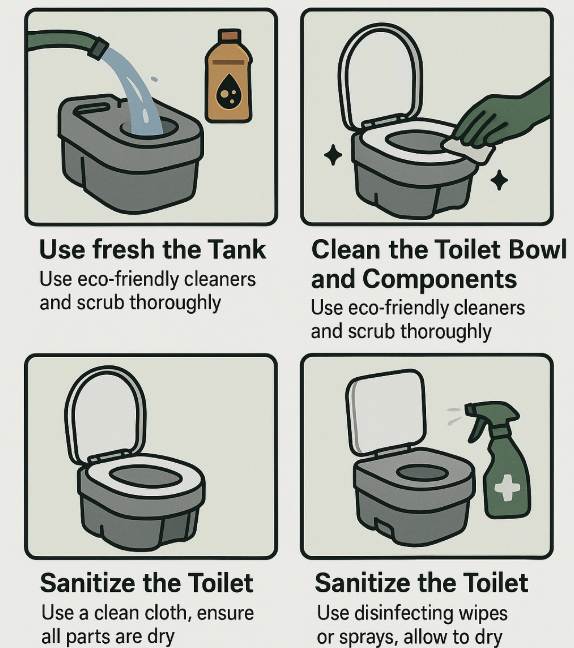 Use fresh the Tank
Use eco-friendly cleaners and scrub thoroughly

Clean the Toilet Bowl and Components
Use eco-friendly cleaners and scrub thoroughly

Sanitize the Toilet
Use a clean cloth, ensure all parts are dry

Sanitize the Toilet
Use disinfecting wipes or sprays, allow to dry